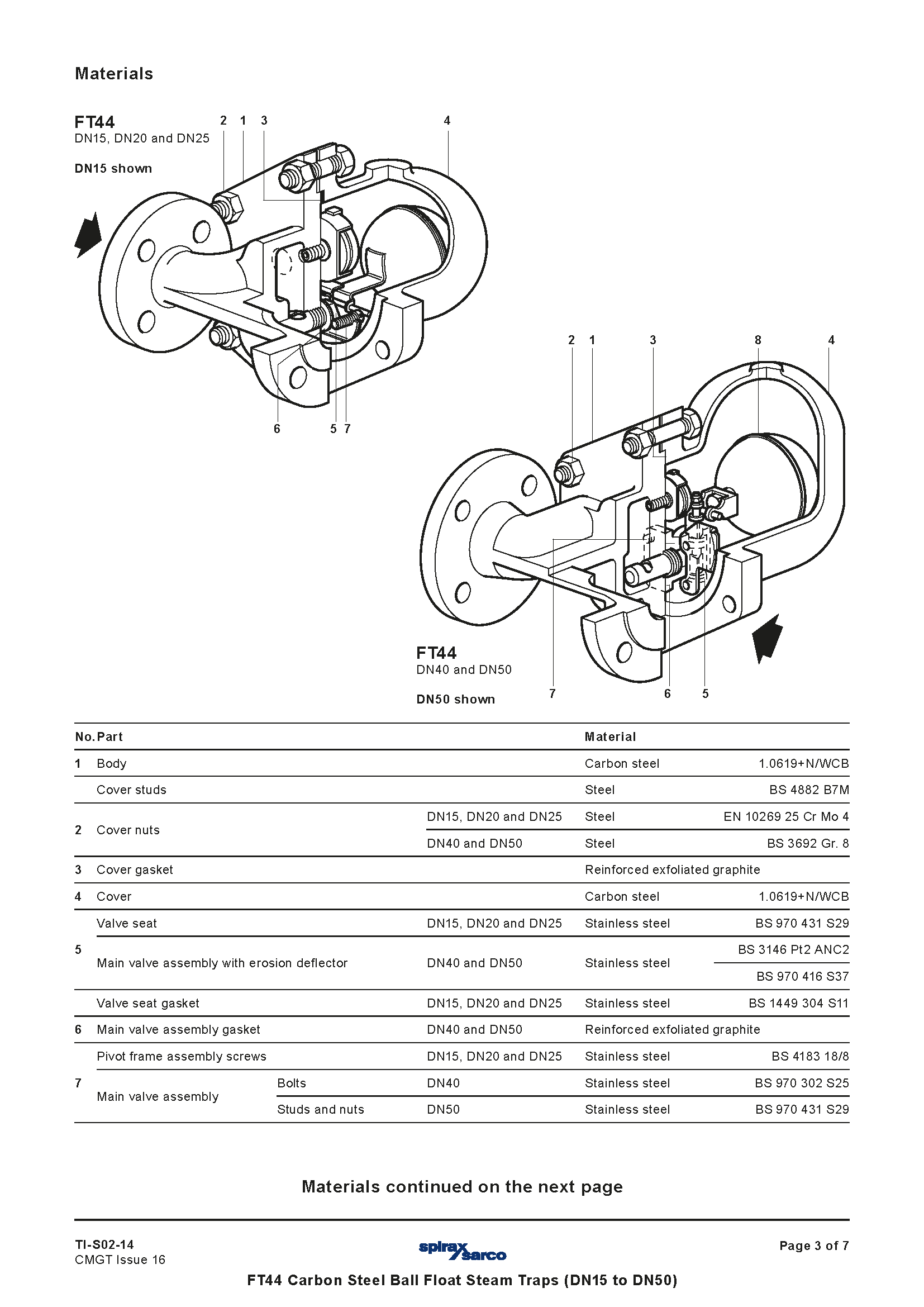 Materials

FT44
DN15, DN20 and DN25

DN15 shown

2 1 3 4

6 5 7

2 1 3 8 4

FT44
DN40 and DN50

DN50 shown

7 6 5

| No. | Part | | | Material | |
|---|---|---|---|---|---|
| 1 | Body | | | Carbon steel | 1.0619+N/WCB |
| | Cover studs | | | Steel | BS 4882 B7M |
| 2 | Cover nuts | | DN15, DN20 and DN25 | Steel | EN 10269 25 Cr Mo 4 |
| | | | DN40 and DN50 | Steel | BS 3692 Gr. 8 |
| 3 | Cover gasket | | | Reinforced exfoliated graphite | |
| 4 | Cover | | | Carbon steel | 1.0619+N/WCB |
| 5 | Valve seat | | DN15, DN20 and DN25 | Stainless steel | BS 970 431 S29 |
| | Main valve assembly with erosion deflector | | DN40 and DN50 | Stainless steel | BS 3146 Pt2 ANC2 |
| | | | | | BS 970 416 S37 |
| 6 | Valve seat gasket | | DN15, DN20 and DN25 | Stainless steel | BS 1449 304 S11 |
| | Main valve assembly gasket | | DN40 and DN50 | Reinforced exfoliated graphite | |
| 7 | Pivot frame assembly screws | | DN15, DN20 and DN25 | Stainless steel | BS 4183 18/8 |
| | Main valve assembly | Bolts | DN40 | Stainless steel | BS 970 302 S25 |
| | | Studs and nuts | DN50 | Stainless steel | BS 970 431 S29 |

Materials continued on the next page

TI-S02-14
CMGT Issue 16

spirax sarco

Page 3 of 7

FT44 Carbon Steel Ball Float Steam Traps (DN15 to DN50)